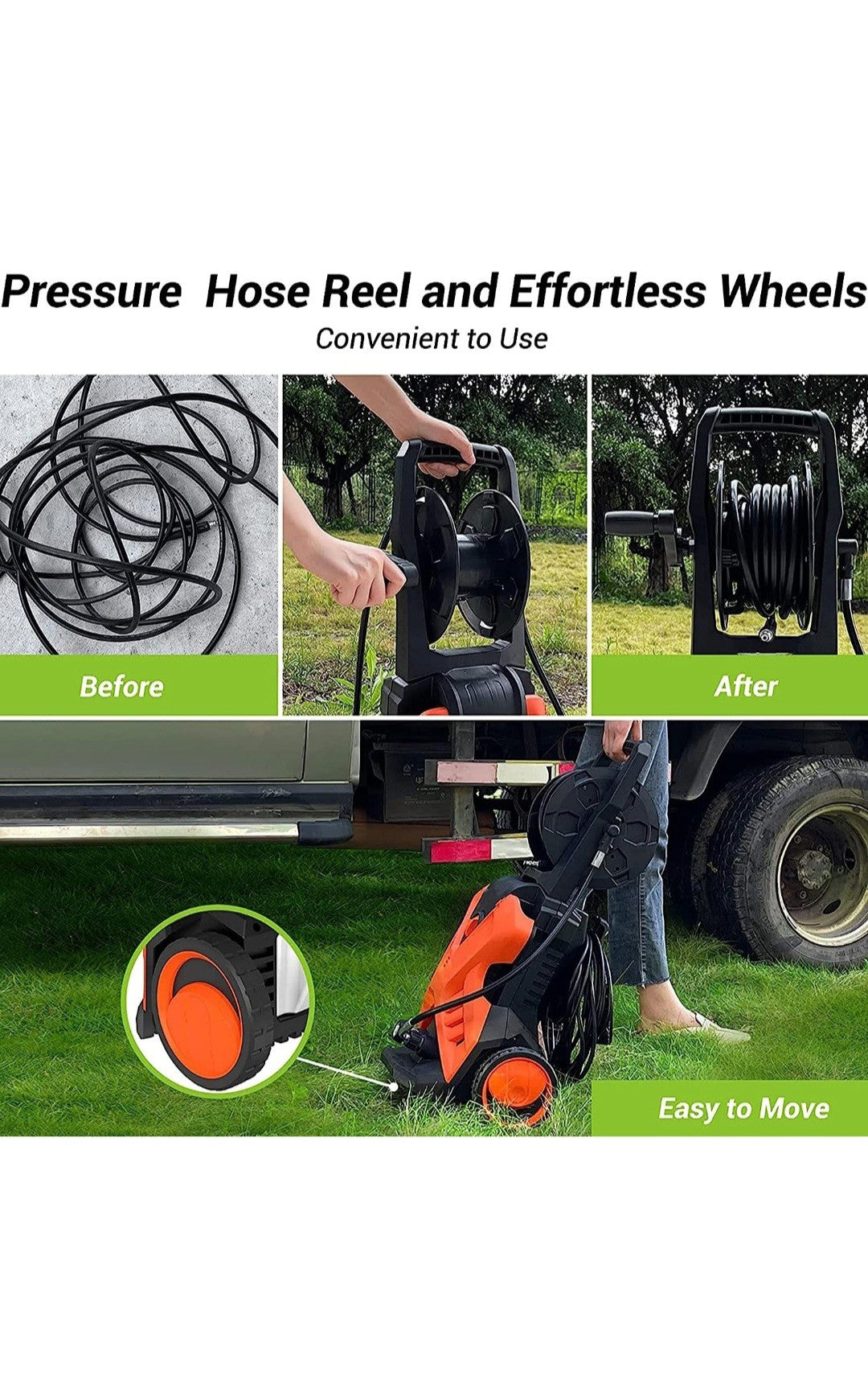 Pressure  Hose Reel and Effortless Wheels
Convenient to Use

Before

After

Easy to Move